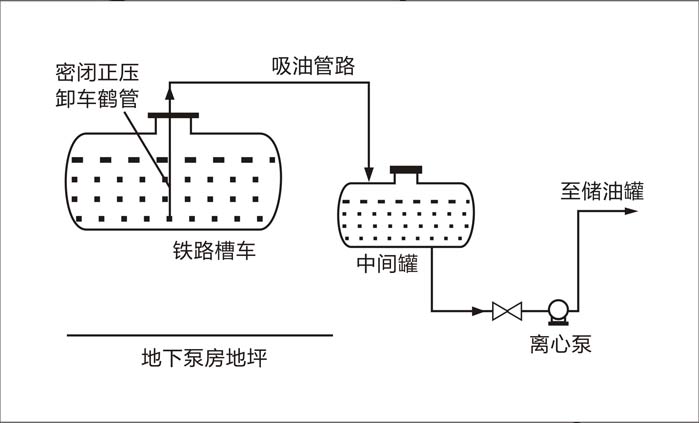 密闭正压
卸车鹤管

吸油管路

铁路槽车

中间罐

至储油罐

离心泵

地下泵房地坪